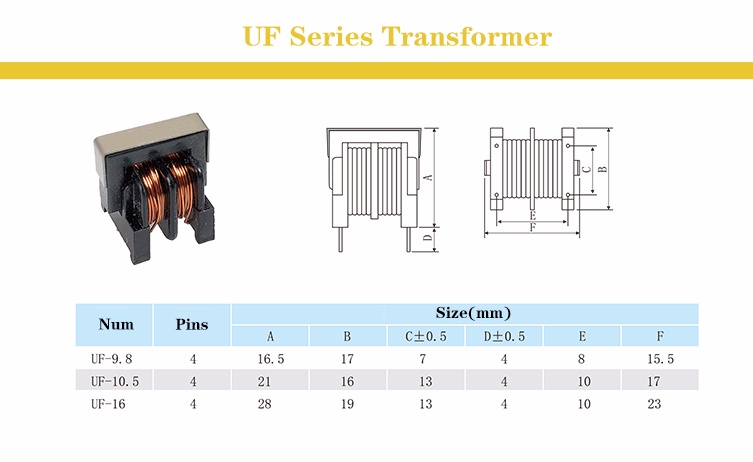 UF Series Transformer

A
D
C
B
E
F

| Num | Pins | Size(mm) | | | | | |
|---|---|---|---|---|---|---|---|
| | | A | B | C±0.5 | D±0.5 | E | F |
| UF-9.8 | 4 | 16.5 | 17 | 7 | 4 | 8 | 15.5 |
| UF-10.5 | 4 | 21 | 16 | 13 | 4 | 10 | 17 |
| UF-16 | 4 | 28 | 19 | 13 | 4 | 10 | 23 |